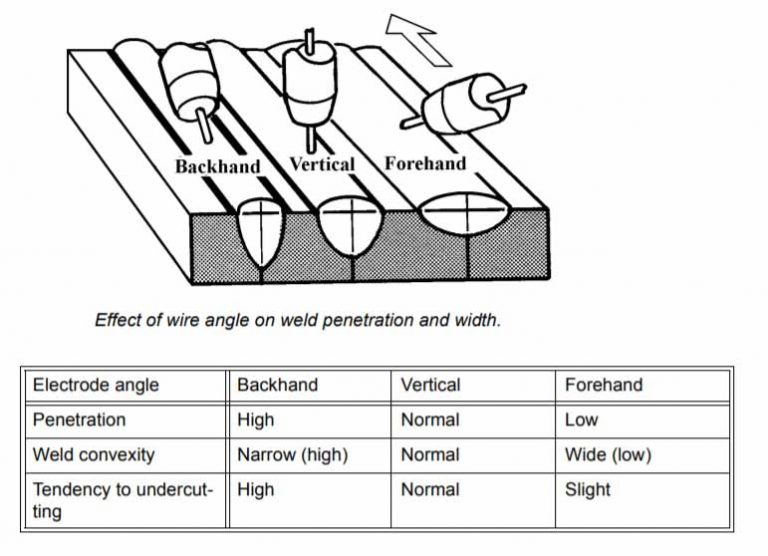 Backhand Vertical Forehand

Effect of wire angle on weld penetration and width.

| Electrode angle | Backhand | Vertical | Forehand |
|---|---|---|---|
| Penetration | High | Normal | Low |
| Weld convexity | Narrow (high) | Normal | Wide (low) |
| Tendency to undercutting | High | Normal | Slight |